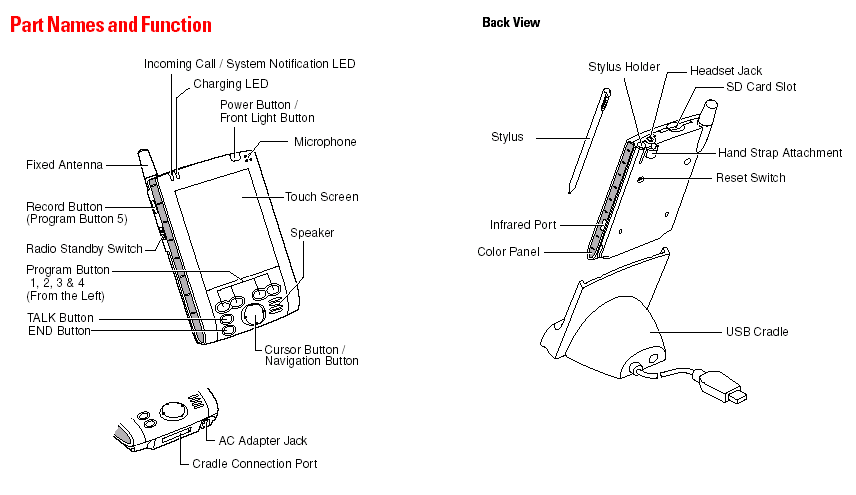 Part Names and Function

Incoming Call / System Notification LED

Charging LED

Power Button / Front Light Button

Microphone

Fixed Antenna

Touch Screen

Record Button (Program Button 5)

Speaker

Radio Standby Switch

Program Button 1, 2, 3 & 4 (From the Left)

TALK Button

END Button

Cursor Button / Navigation Button

AC Adapter Jack

Cradle Connection Port

Back View

Stylus Holder

Headset Jack

SD Card Slot

Stylus

Hand Strap Attachment

Reset Switch

Infrared Port

Color Panel

USB Cradle